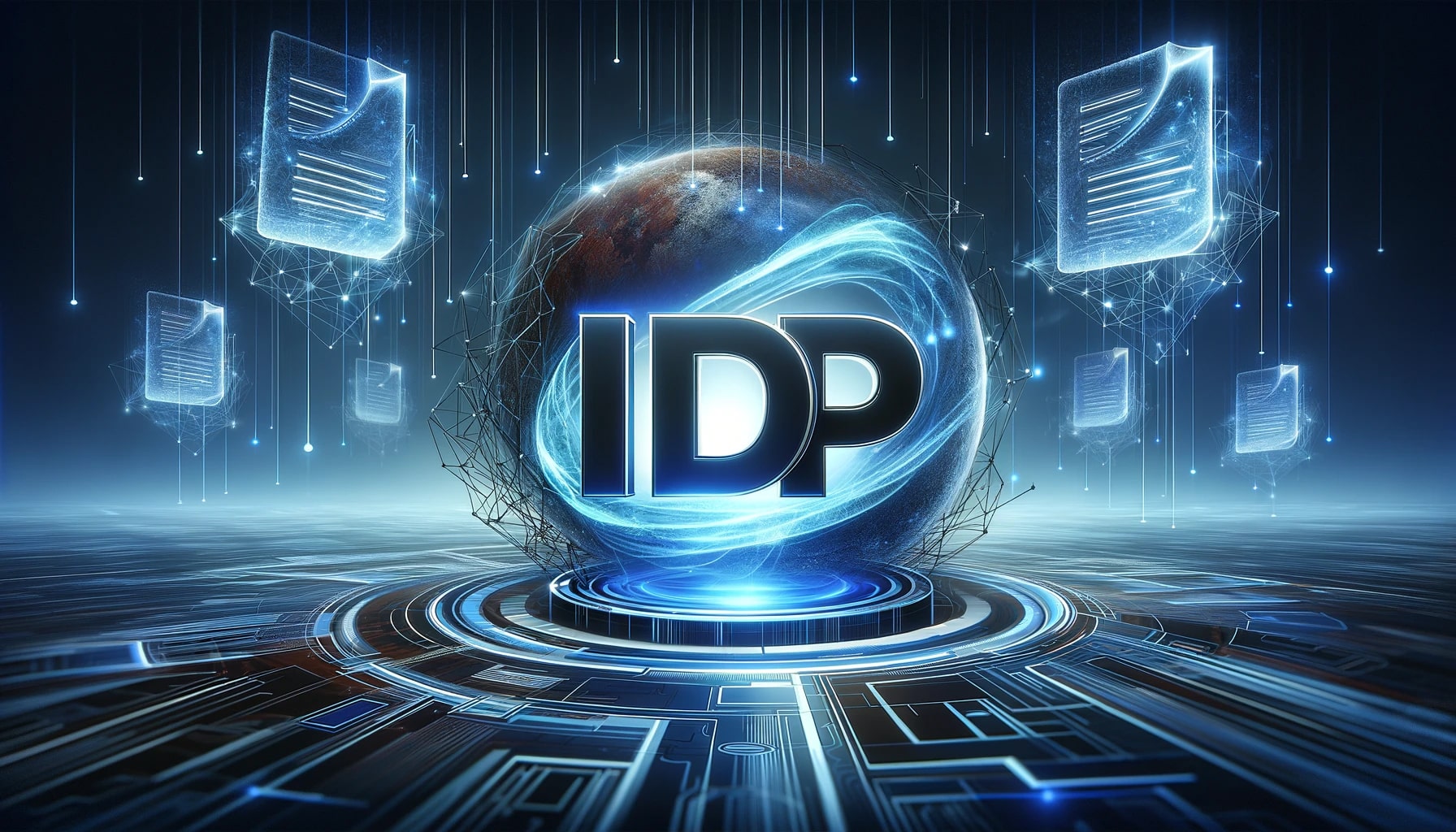 IDP